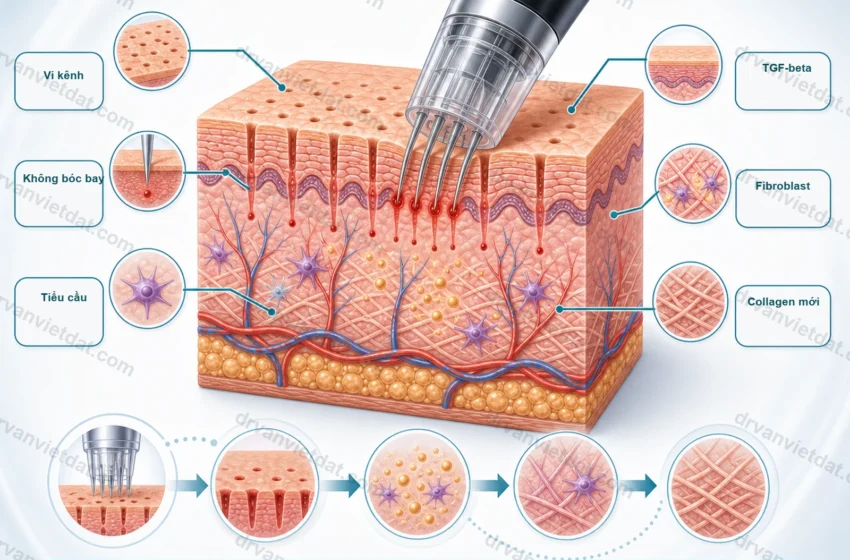 Vi kênh

Không bóc bay

Tiểu cầu

TGF-beta

Fibroblast

Collagen mới

drvanvietdat.com