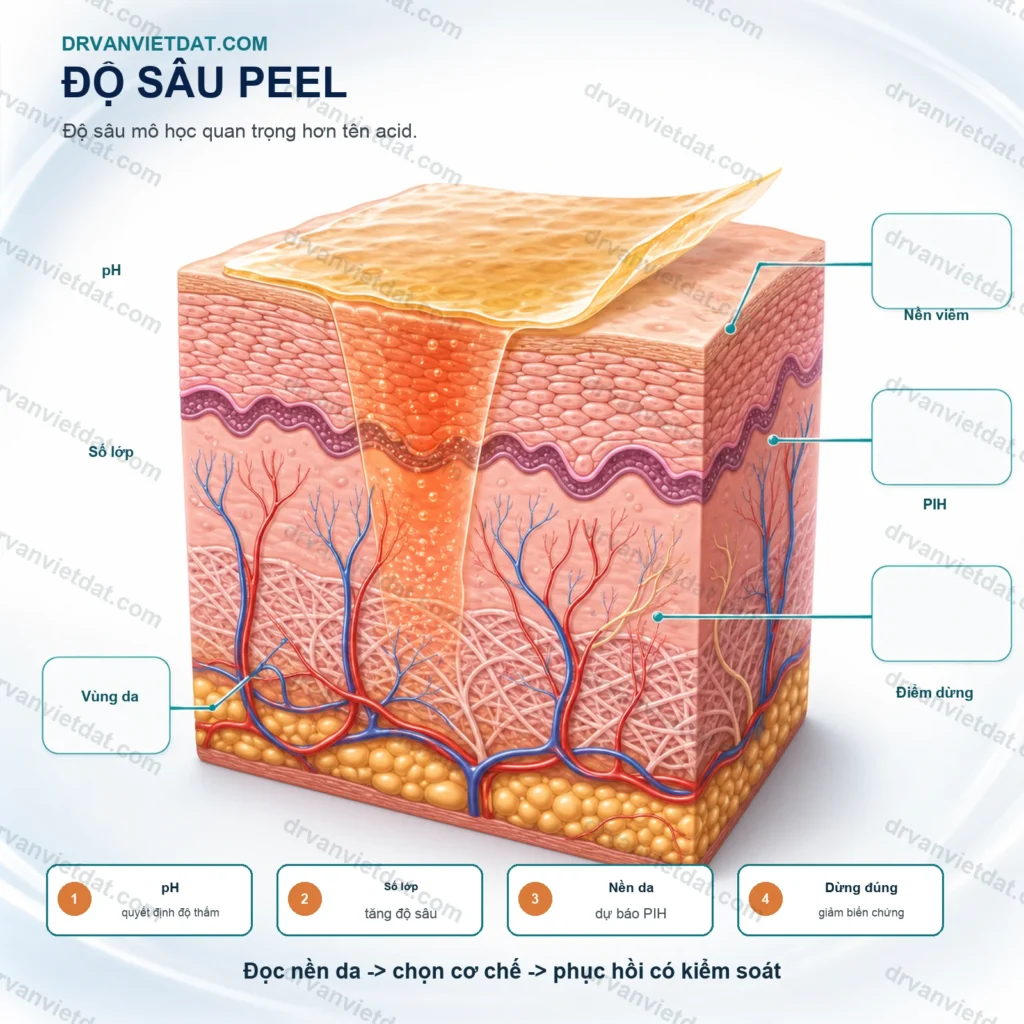 DRVANVIETDAT.COM

ĐỘ SÂU PEEL

Độ sâu mô học quan trọng hơn tên acid.

pH

Số lớp

Vùng da

Nền viêm

PIH

Điểm dừng

1 pH quyết định độ thấm

2 Số lớp tăng độ sâu

3 Nền da dự báo PIH

4 Dừng đúng giảm biến chứng

Đọc nền da -> chọn cơ chế -> phục hồi có kiểm soát

drvanvietdat.com